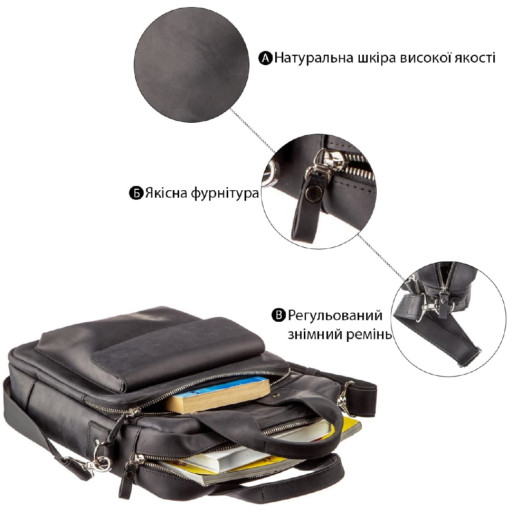 А Натуральна шкіра високої якості

Б Якісна фурнітура

В Регульований знімний ремінь